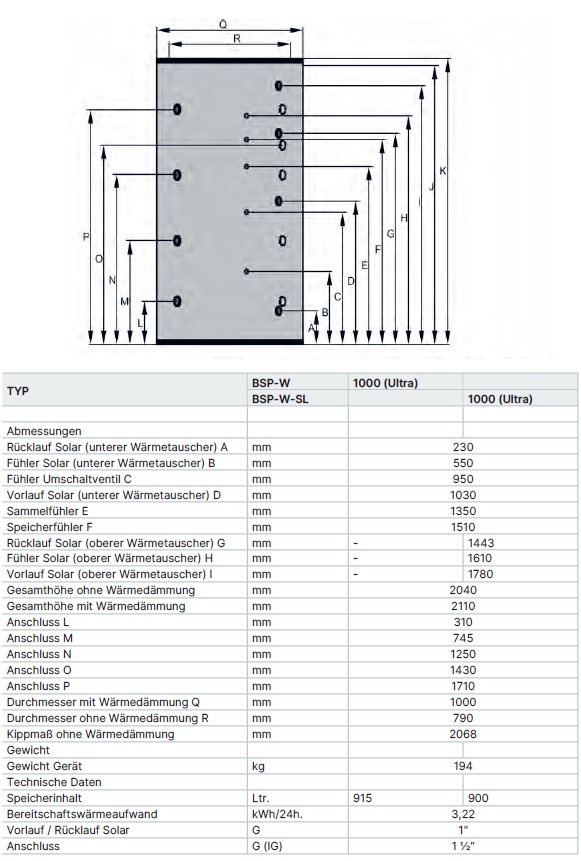 Q
R
P
O
N
M
L
A
B
C
D
E
F
G
H
I
J
K

| TYP | BSP-W | 1000 (Ultra) | |
|---|---|---|---|
| | BSP-W-SL | | 1000 (Ultra) |
| | | | |
| Abmessungen | | | |
| Rücklauf Solar (unterer Wärmetauscher) A | mm | 230 | |
| Fühler Solar (unterer Wärmetauscher) B | mm | 550 | |
| Fühler Umschaltventil C | mm | 950 | |
| Vorlauf Solar (unterer Wärmetauscher) D | mm | 1030 | |
| Sammelfühler E | mm | 1350 | |
| Speicherfühler F | mm | 1510 | |
| Rücklauf Solar (oberer Wärmetauscher) G | mm | - | 1443 |
| Fühler Solar (oberer Wärmetauscher) H | mm | - | 1610 |
| Vorlauf Solar (oberer Wärmetauscher) I | mm | - | 1780 |
| Gesamthöhe ohne Wärmedämmung | mm | 2040 | |
| Gesamthöhe mit Wärmedämmung | mm | 2110 | |
| Anschluss L | mm | 310 | |
| Anschluss M | mm | 745 | |
| Anschluss N | mm | 1250 | |
| Anschluss O | mm | 1430 | |
| Anschluss P | mm | 1710 | |
| Durchmesser mit Wärmedämmung Q | mm | 1000 | |
| Durchmesser ohne Wärmedämmung R | mm | 790 | |
| Kippmaß ohne Wärmedämmung | mm | 2068 | |
| Gewicht | | | |
| Gewicht Gerät | kg | 194 | |
| Technische Daten | | | |
| Speicherinhalt | Ltr. | 915 | 900 |
| Bereitschaftswärmeaufwand | kWh/24h. | 3,22 | |
| Vorlauf / Rücklauf Solar | G | 1" | |
| Anschluss | G (IG) | 1 ½" | |